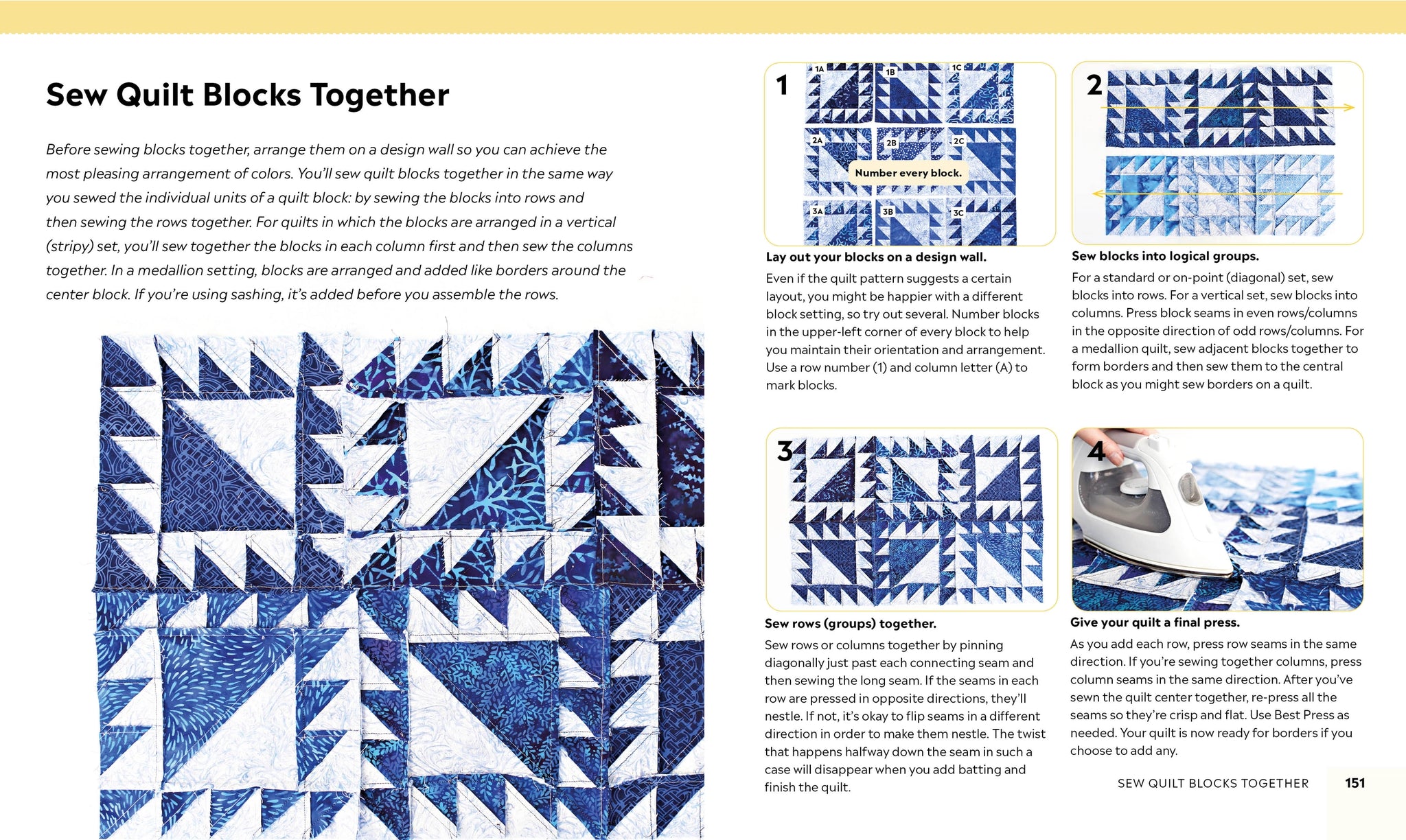 Sew Quilt Blocks Together

Before sewing blocks together, arrange them on a design wall so you can achieve the most pleasing arrangement of colors. You'll sew quilt blocks together in the same way you sewed the individual units of a quilt block: by sewing the blocks into rows and then sewing the rows together. For quilts in which the blocks are arranged in a vertical (stripy) set, you'll sew together the blocks in each column first and then sew the columns together. In a medallion setting, blocks are arranged and added like borders around the center block. If you're using sashing, it's added before you assemble the rows.

1

1A 1B 1C
2A 2B 2C
Number every block.
3A 3B 3C

Lay out your blocks on a design wall.

Even if the quilt pattern suggests a certain layout, you might be happier with a different block setting, so try out several. Number blocks in the upper-left corner of every block to help you maintain their orientation and arrangement. Use a row number (1) and column letter (A) to mark blocks.

2

Sew blocks into logical groups.

For a standard or on-point (diagonal) set, sew blocks into rows. For a vertical set, sew blocks into columns. Press block seams in even rows/columns in the opposite direction of odd rows/columns. For a medallion quilt, sew adjacent blocks together to form borders and then sew them to the central block as you might sew borders on a quilt.

3

Sew rows (groups) together.

Sew rows or columns together by pinning diagonally just past each connecting seam and then sewing the long seam. If the seams in each row are pressed in opposite directions, they'll nestle. If not, it's okay to flip seams in a different direction in order to make them nestle. The twist that happens halfway down the seam in such a case will disappear when you add batting and finish the quilt.

4

Give your quilt a final press.

As you add each row, press row seams in the same direction. If you're sewing together columns, press column seams in the same direction. After you've sewn the quilt center together, re-press all the seams so they're crisp and flat. Use Best Press as needed. Your quilt is now ready for borders if you choose to add any.

SEW QUILT BLOCKS TOGETHER 151